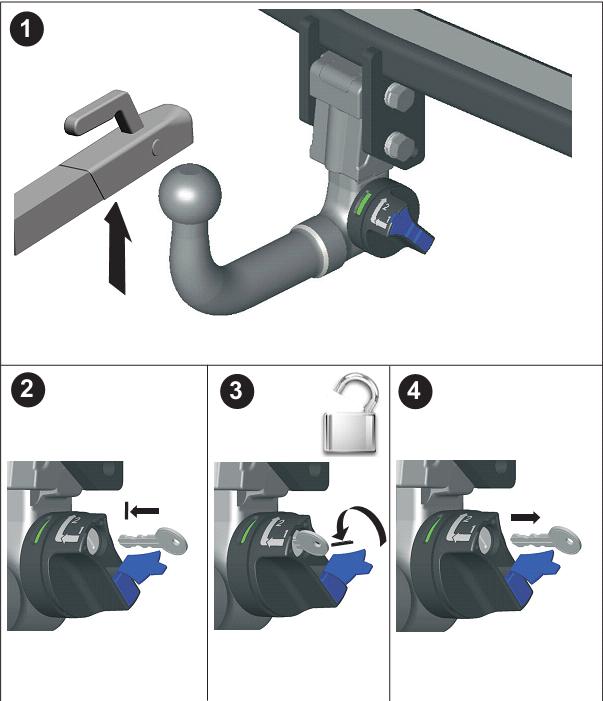 1

2
1

2

2
1

3

2
1

4

2
1